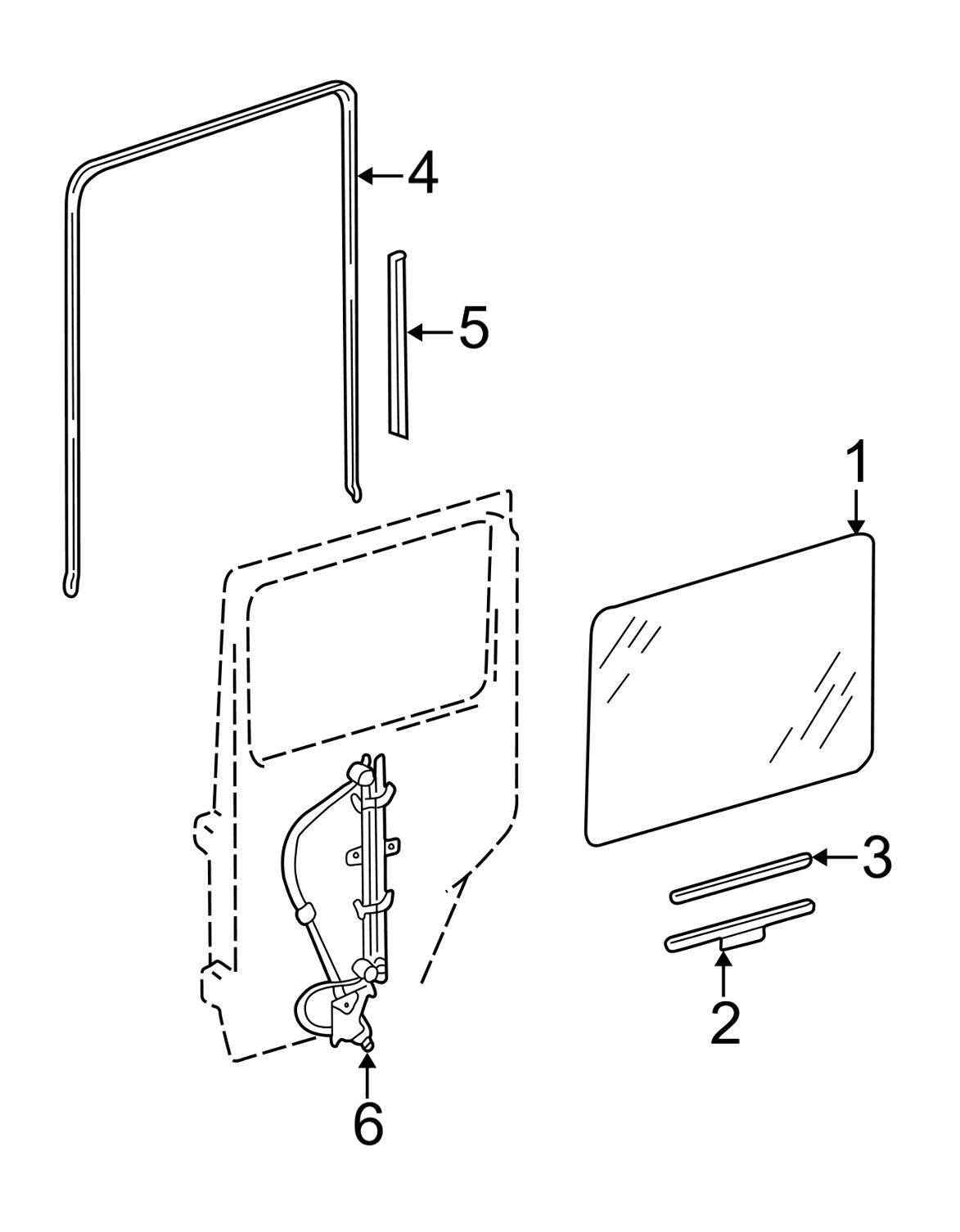 4
5
1
3
2
6